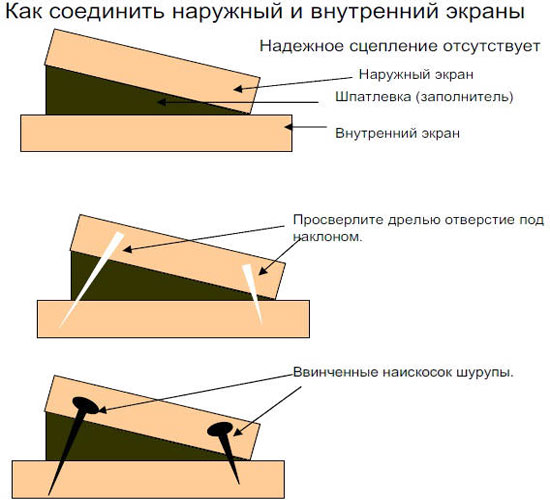 Как соединить наружный и внутренний экраны

Надежное сцепление отсутствует

Наружный экран

Шпатлевка (заполнитель)

Внутренний экран

Просверлите дрелью отверстие под наклоном.

Ввинченные наискосок шурупы.